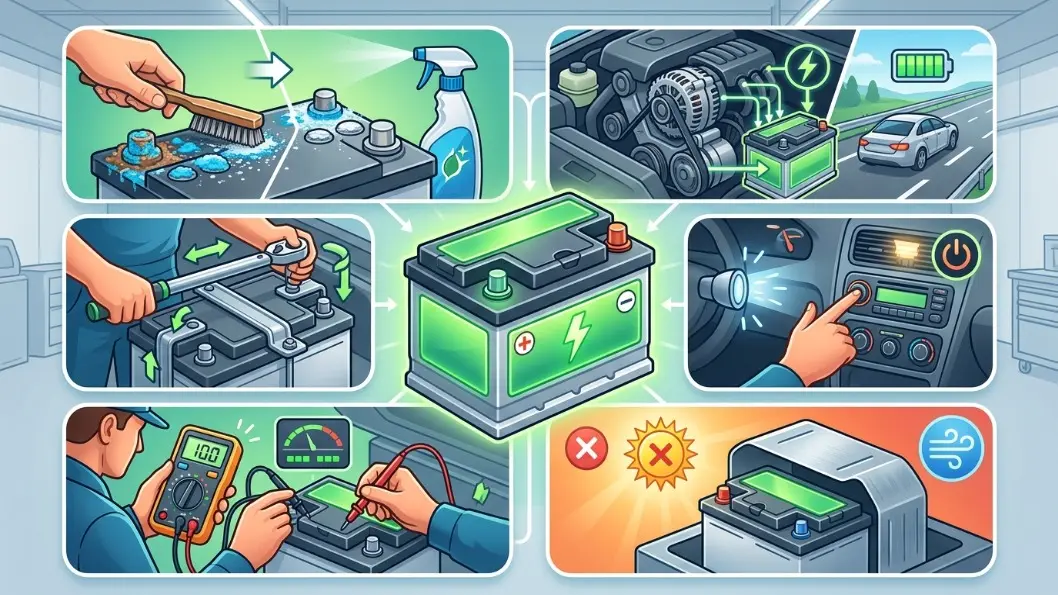 100